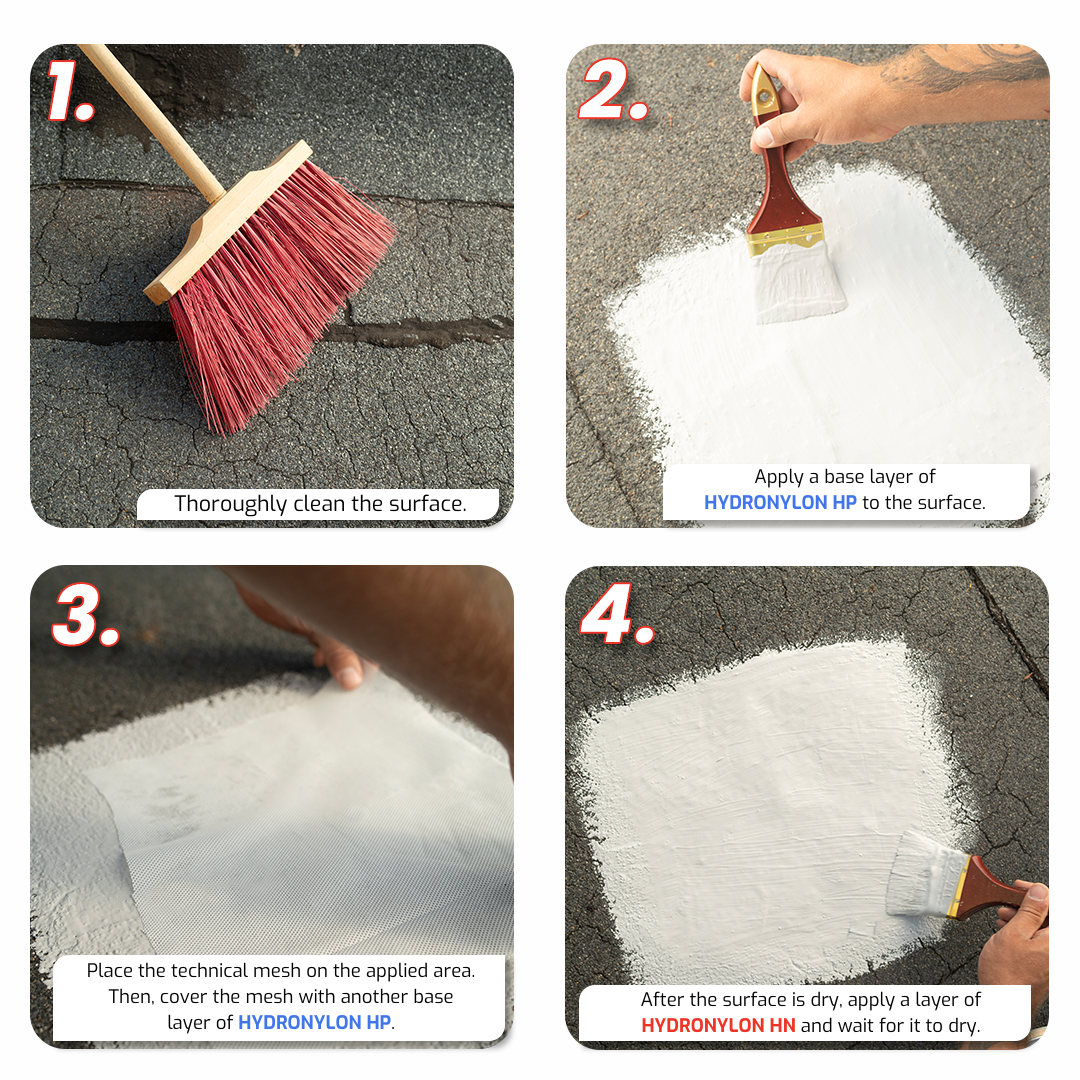 1.

Thoroughly clean the surface.

2.

Apply a base layer of HYDRONYLON HP to the surface.

3.

Place the technical mesh on the applied area. Then, cover the mesh with another base layer of HYDRONYLON HP.

4.

After the surface is dry, apply a layer of HYDRONYLON HN and wait for it to dry.