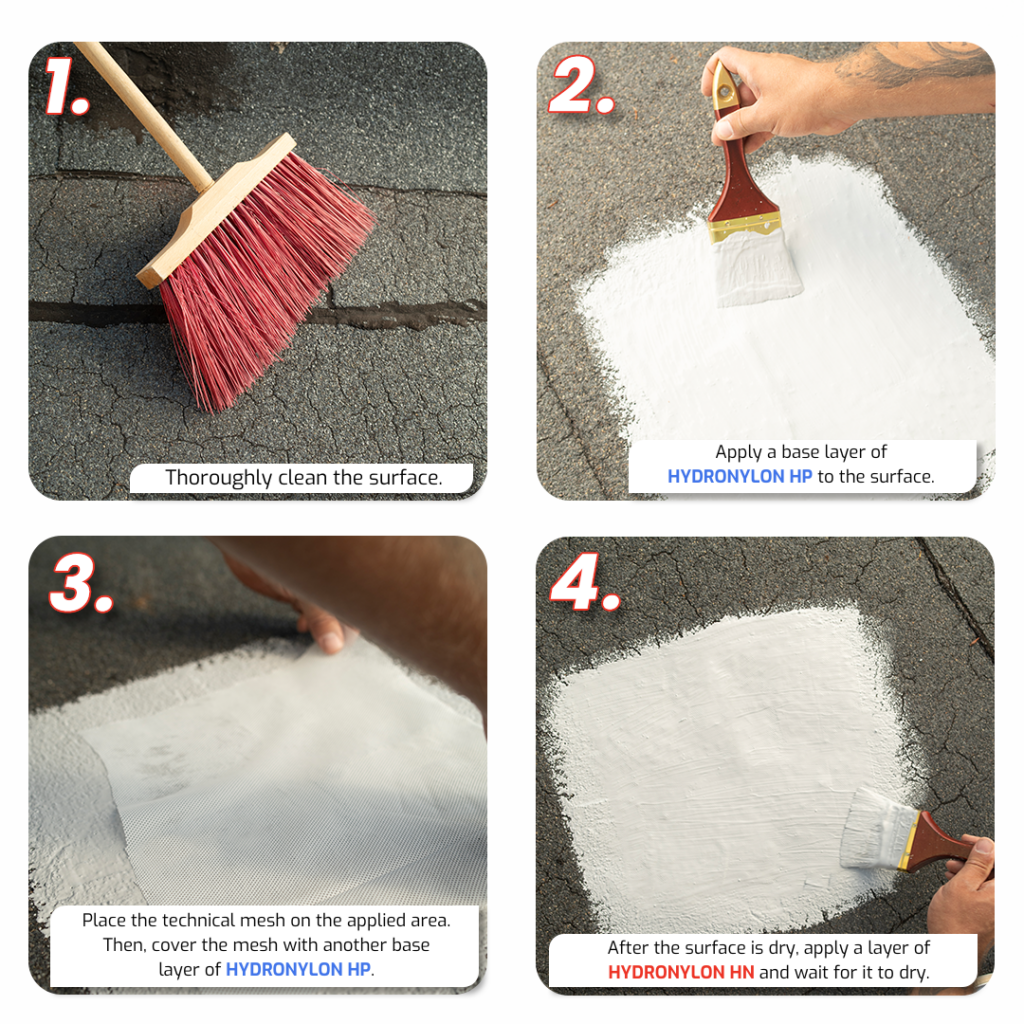 1.

Thoroughly clean the surface.

2.

Apply a base layer of HYDRONYLON HP to the surface.

3.

Place the technical mesh on the applied area. Then, cover the mesh with another base layer of HYDRONYLON HP.

4.

After the surface is dry, apply a layer of HYDRONYLON HN and wait for it to dry.